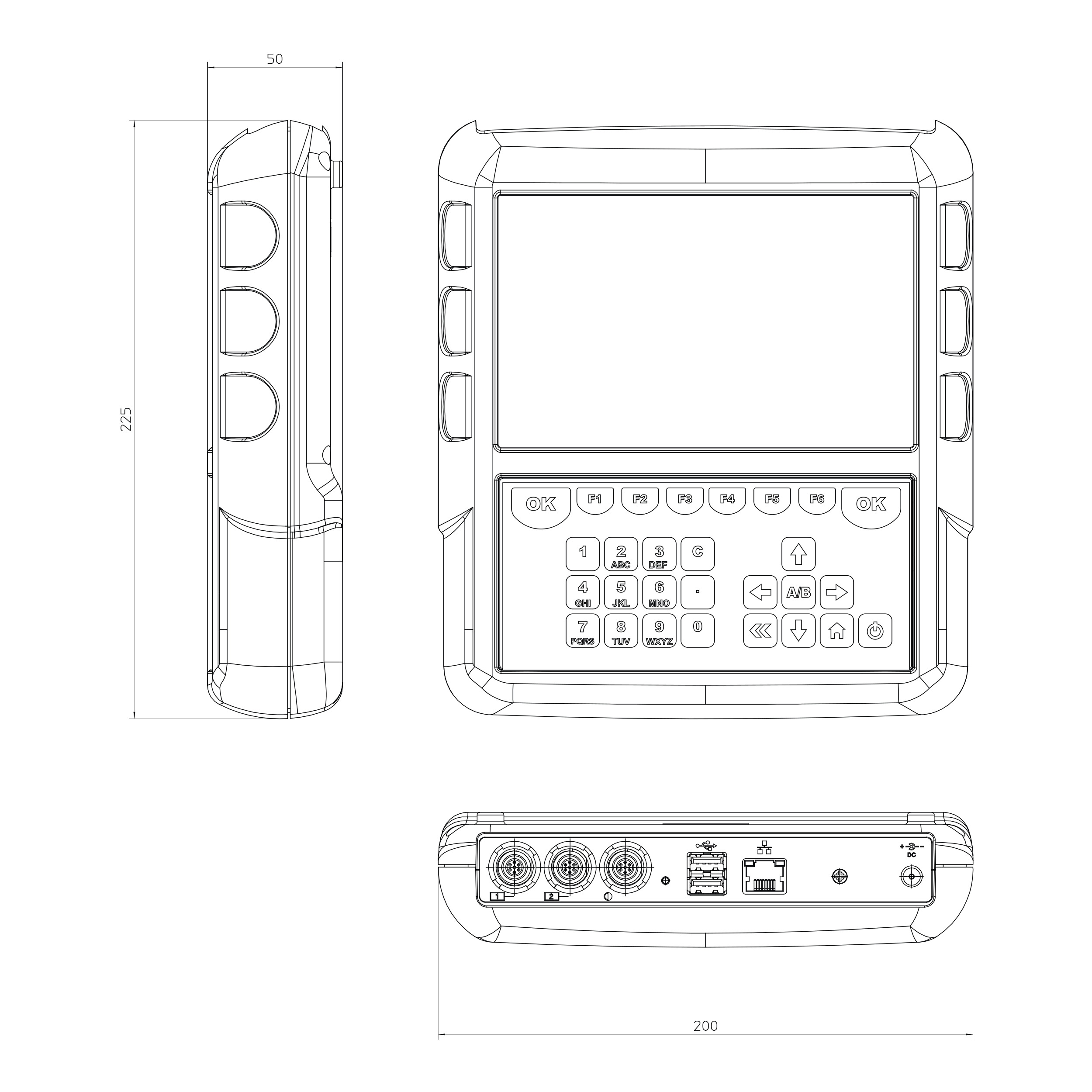 50

225

OK F1 F2 F3 F4 F5 F6 OK

1
2 ABC
3 DEF
C
4 GHI
5 JKL
6 MNO
.
7 PQRS
8 TUV
9 WXYZ
0

A/B

1 2

DC

200